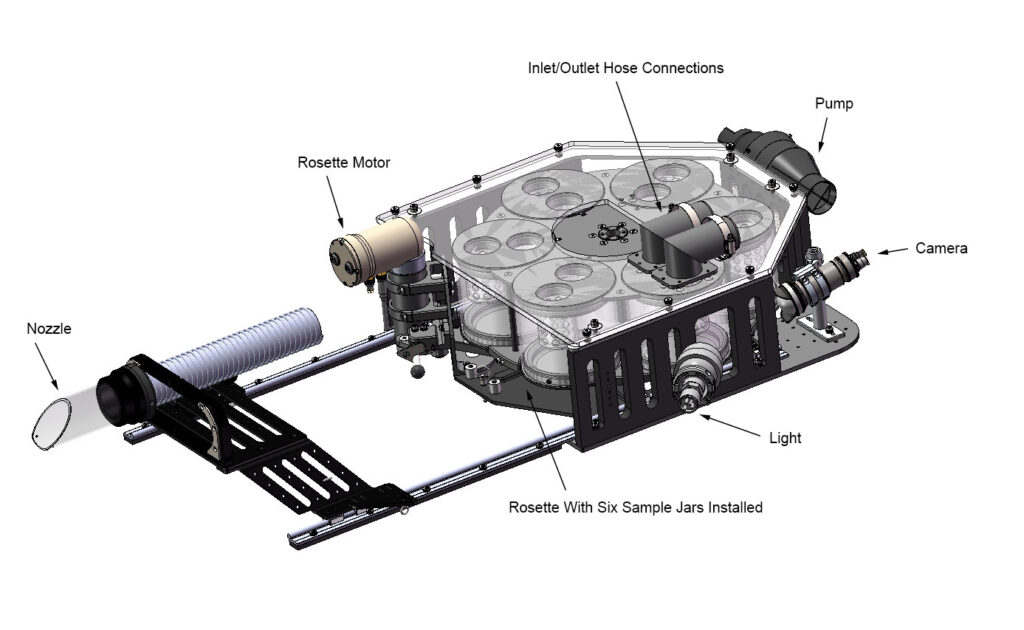 Inlet/Outlet Hose Connections

Pump

Rosette Motor

Camera

Nozzle

Light

Rosette With Six Sample Jars Installed